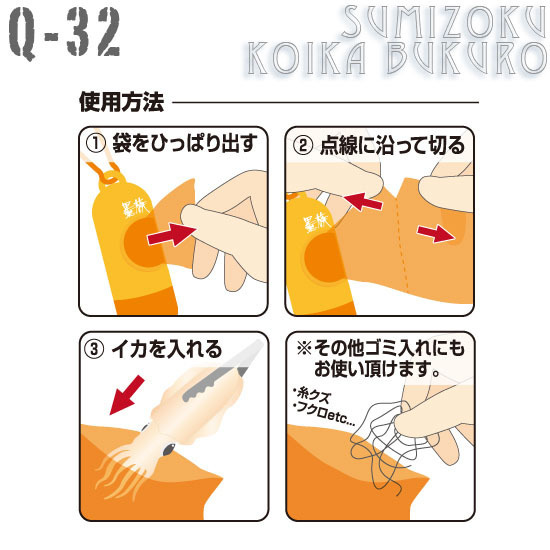 Q-32

SUMIZOKU KOIKA BUKURO

使用方法

① 袋をひっぱり出す

墨族

② 点線に沿って切る

墨族

③ イカを入れる

※その他ゴミ入れにもお使い頂けます。

・糸クズ
・フクロetc...